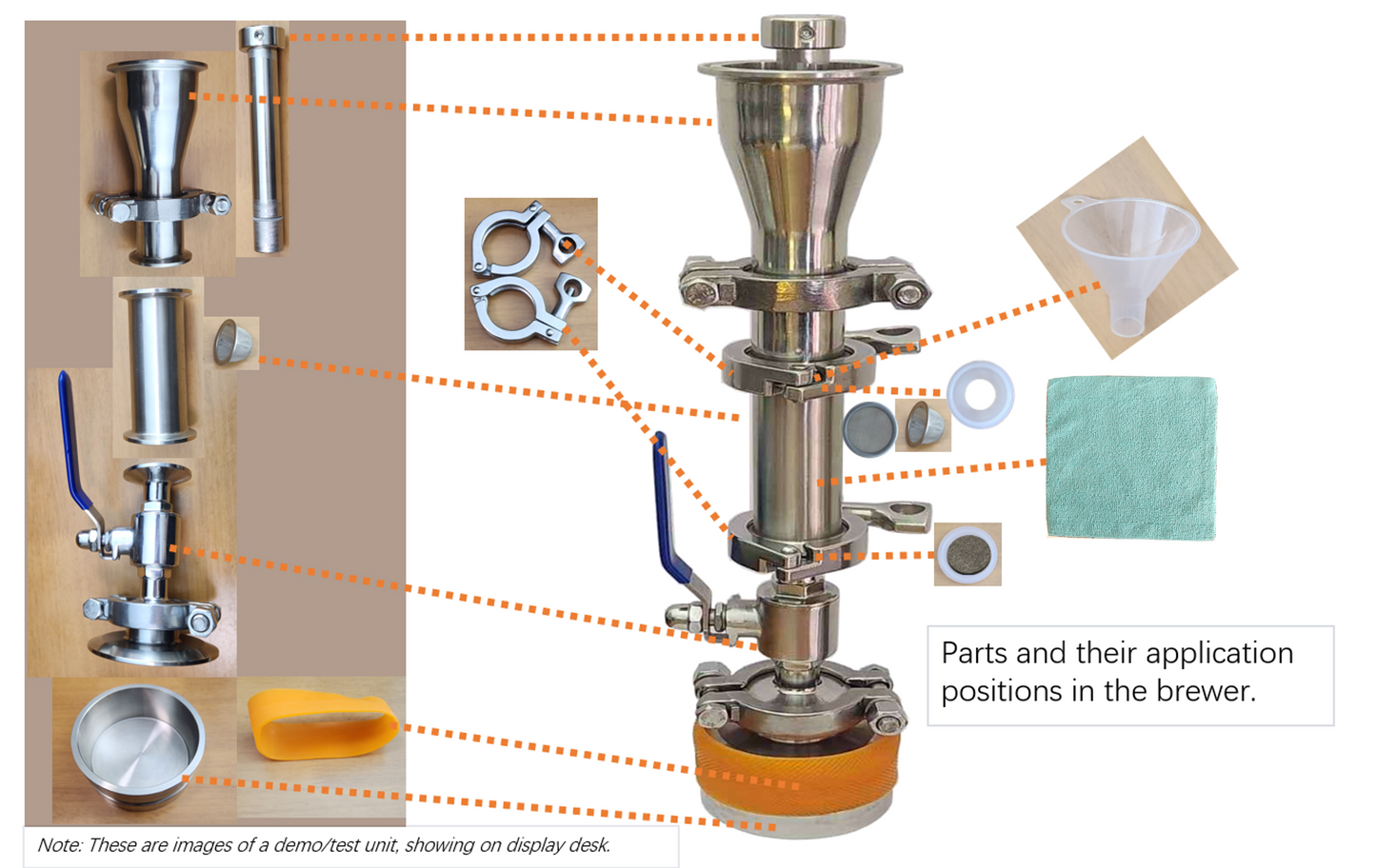 Parts and their application positions in the brewer.

Note: These are images of a demo/test unit, showing on display desk.